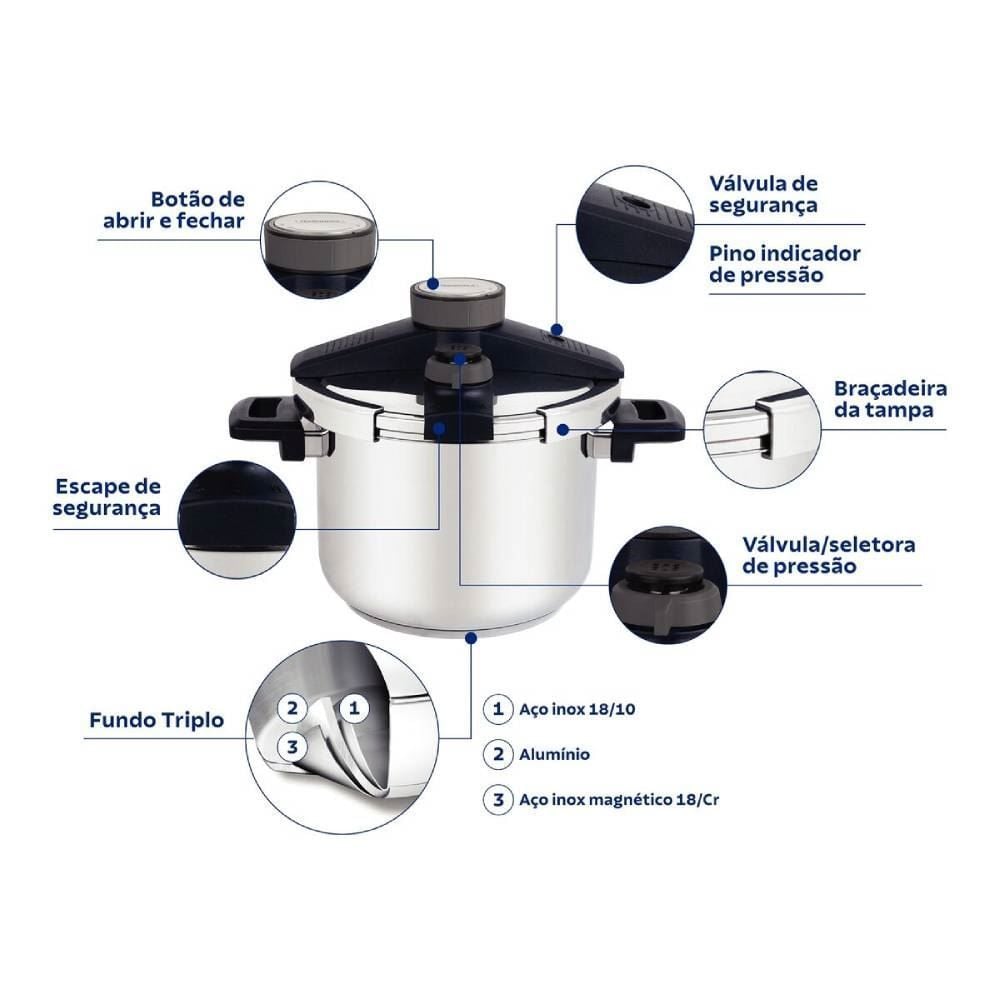 Botão de abrir e fechar

Válvula de segurança

Pino indicador de pressão

Braçadeira da tampa

Escape de segurança

Válvula/seletora de pressão

Fundo Triplo

2 1
3

1 Aço inox 18/10

2 Alumínio

3 Aço inox magnético 18/Cr